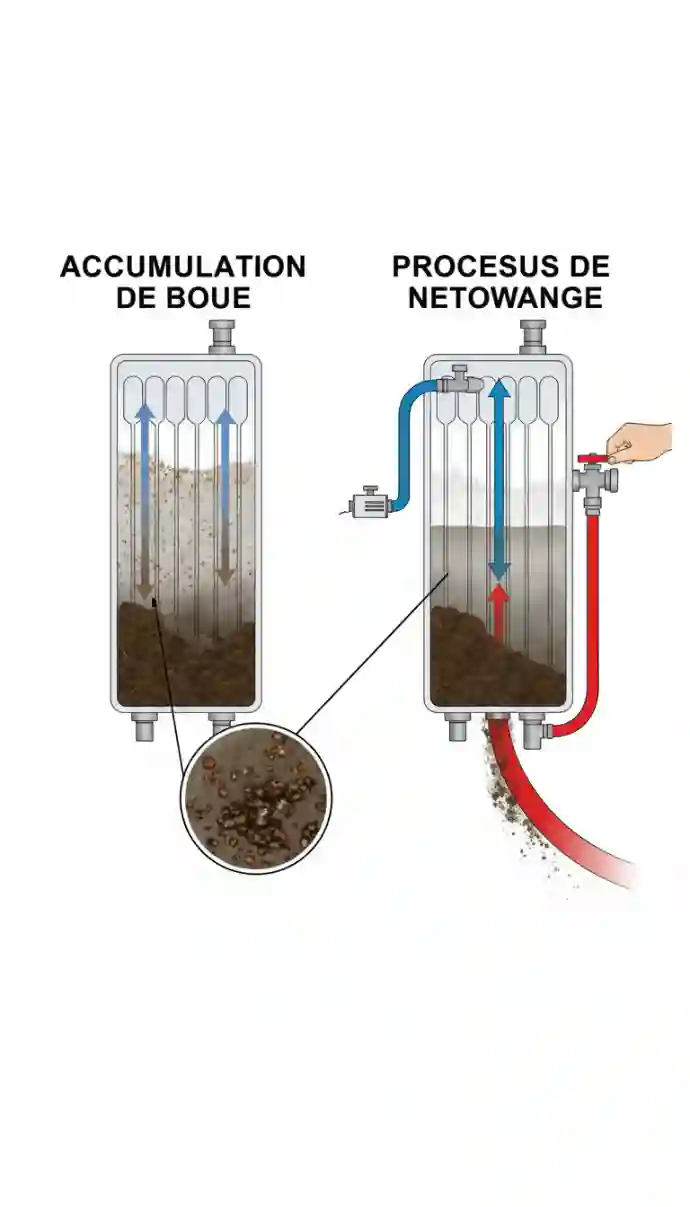 ACCUMULATION DE BOUE

PROCESUS DE NETOWANGE